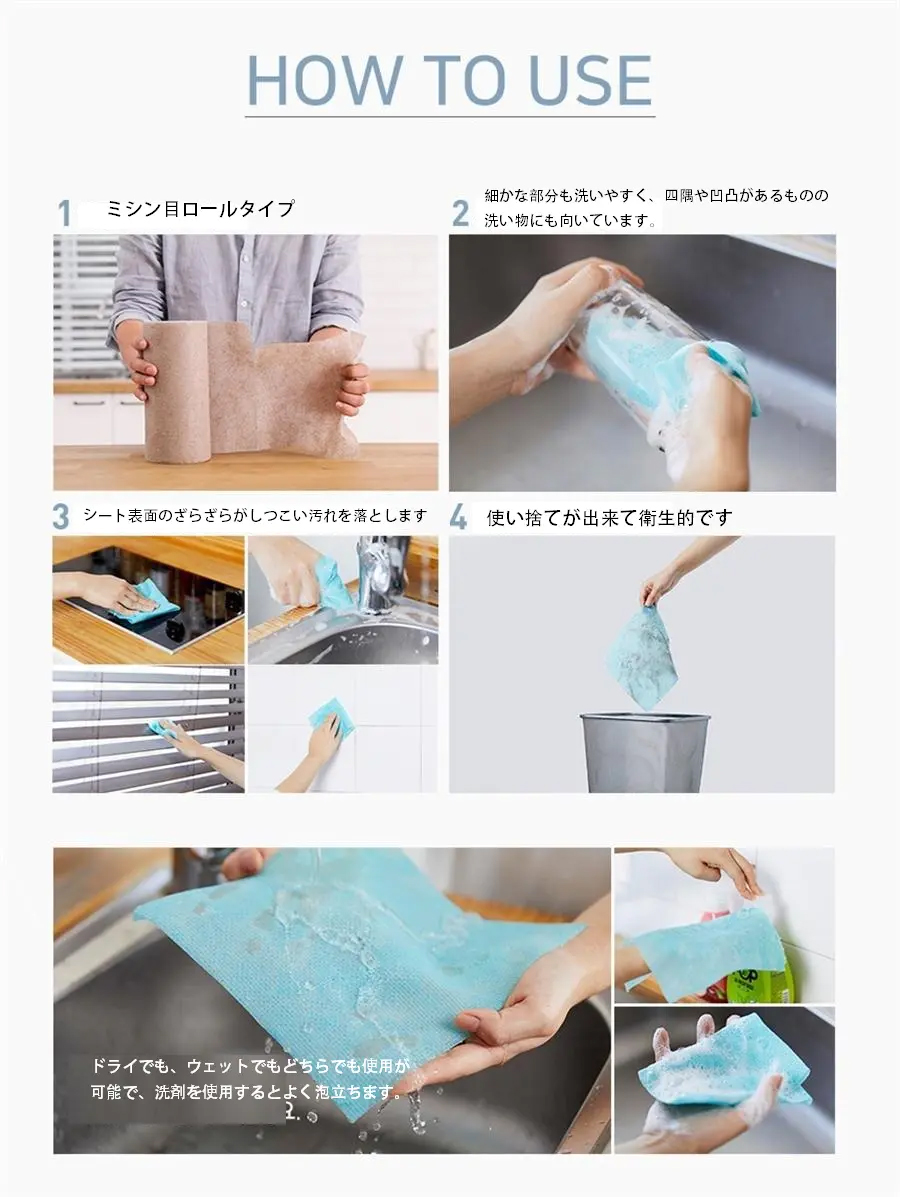 HOW TO USE

1 ミシン目ロールタイプ

2 細かな部分も洗いやすく、四隅や凹凸があるものの洗い物にも向いています。

3 シート表面のざらざらがしつこい汚れを落とします

4 使い捨てが出来て衛生的です

ドライでも、ウェットでもどちらでも使用が可能で、洗剤を使用するとよく泡立ちます。